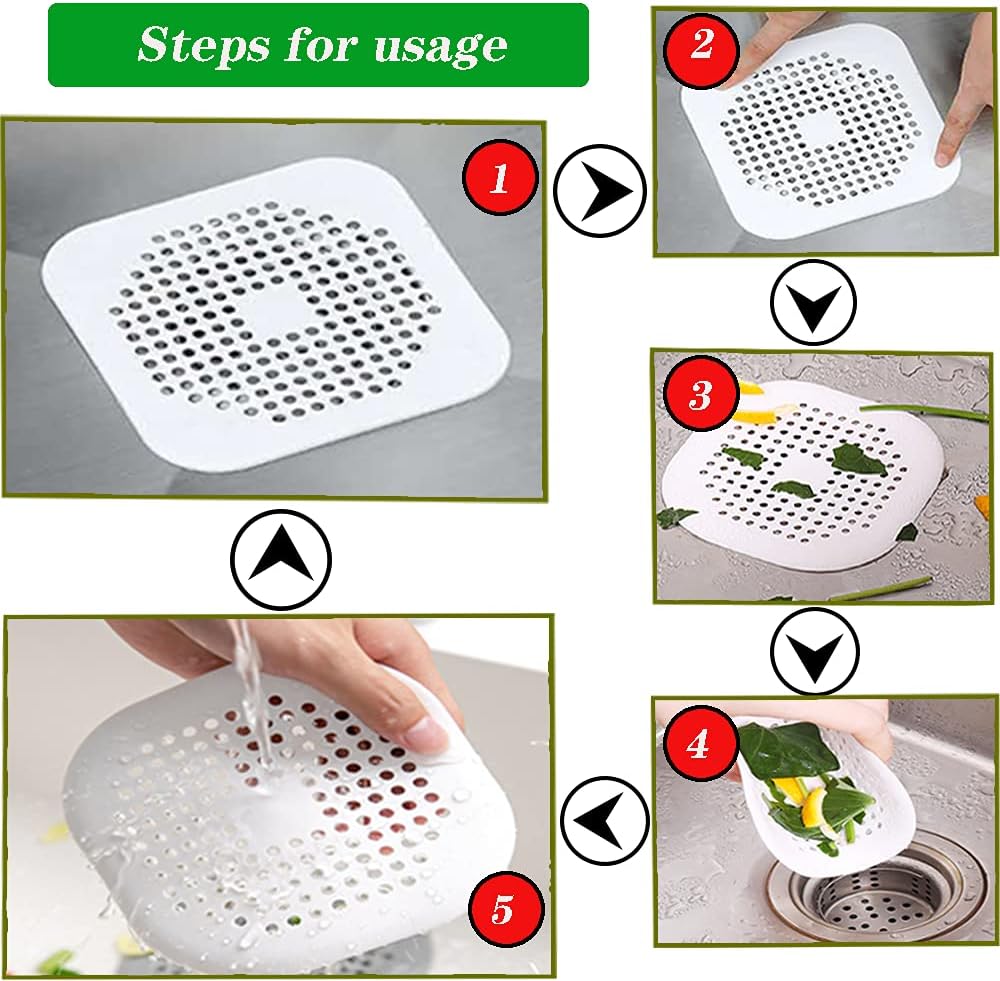 Steps for usage

1

2

3

4

5